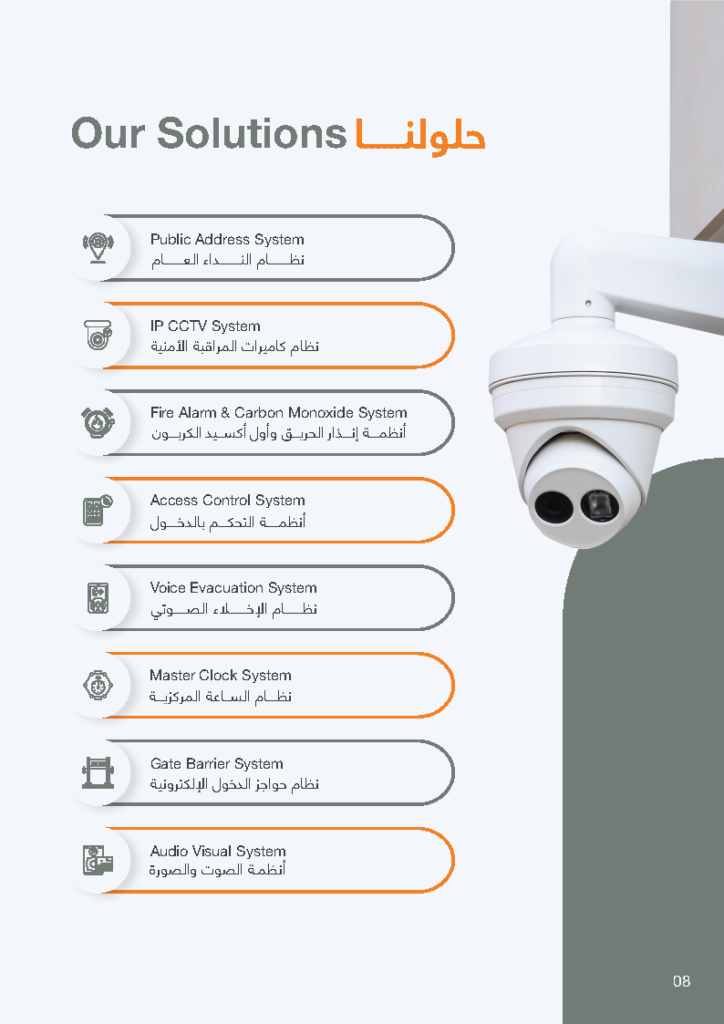 Our Solutions حلولنا

Public Address System
نظام النداء العام

IP CCTV System
نظام كاميرات المراقبة الأمنية

Fire Alarm & Carbon Monoxide System
أنظمة إنذار الحريق وأول أكسيد الكربون

Access Control System
أنظمة التحكم بالدخول

Voice Evacuation System
نظام الإخلاء الصوتي

Master Clock System
نظام الساعة المركزية

Gate Barrier System
نظام حواجز الدخول الإلكترونية

Audio Visual System
أنظمة الصوت والصورة

08